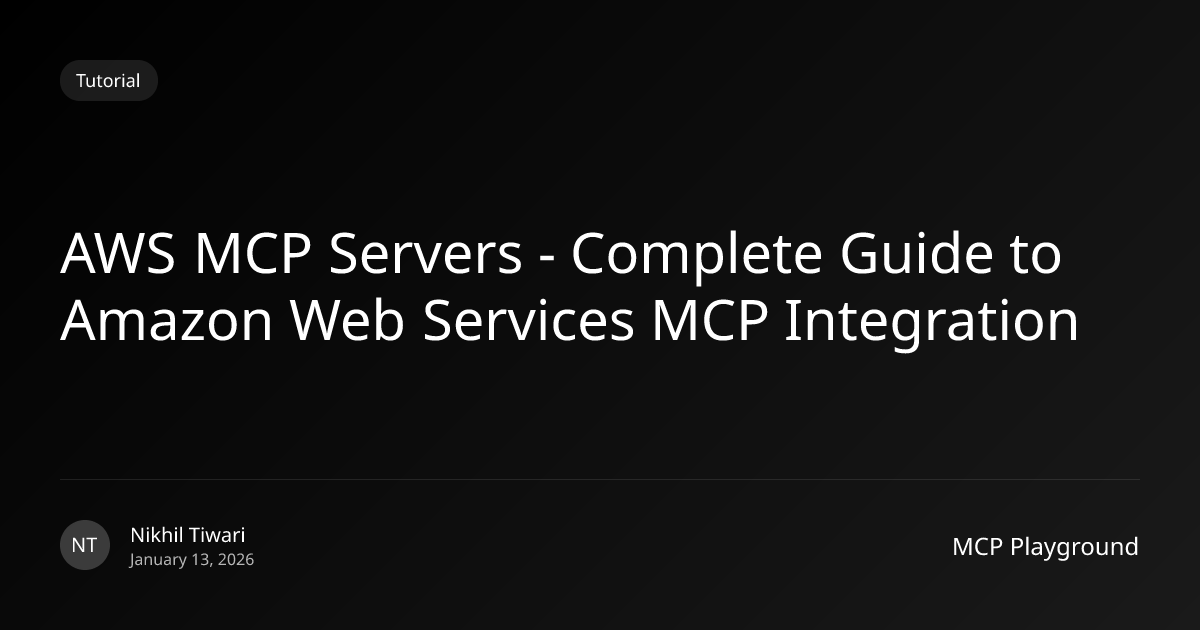 Tutorial

AWS MCP Servers - Complete Guide to Amazon Web Services MCP Integration

NT
Nikhil Tiwari
January 13, 2026

MCP Playground